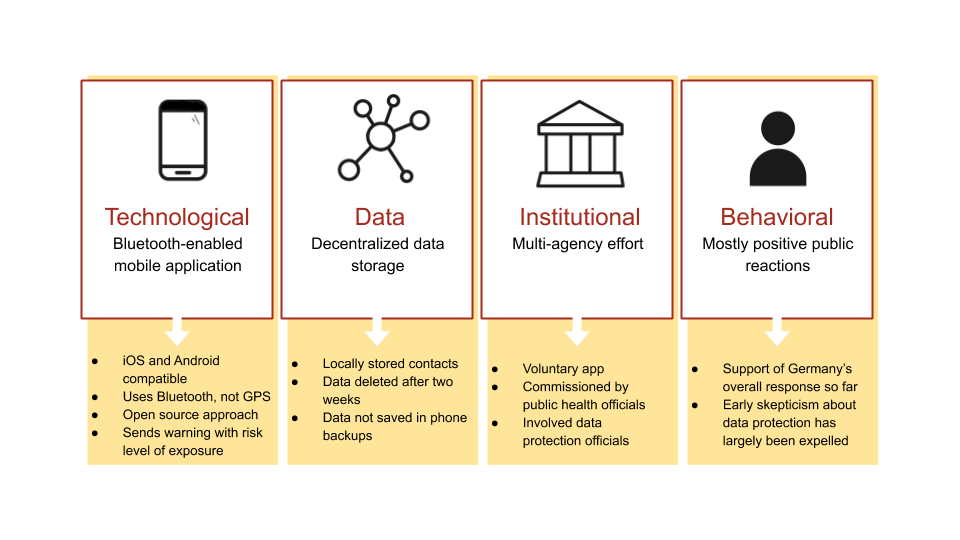 Technological
Bluetooth-enabled mobile application

- iOS and Android compatible
- Uses Bluetooth, not GPS
- Open source approach
- Sends warning with risk level of exposure

Data
Decentralized data storage

- Locally stored contacts
- Data deleted after two weeks
- Data not saved in phone backups

Institutional
Multi-agency effort

- Voluntary app
- Commissioned by public health officials
- Involved data protection officials

Behavioral
Mostly positive public reactions

- Support of Germany's overall response so far
- Early skepticism about data protection has largely been expelled